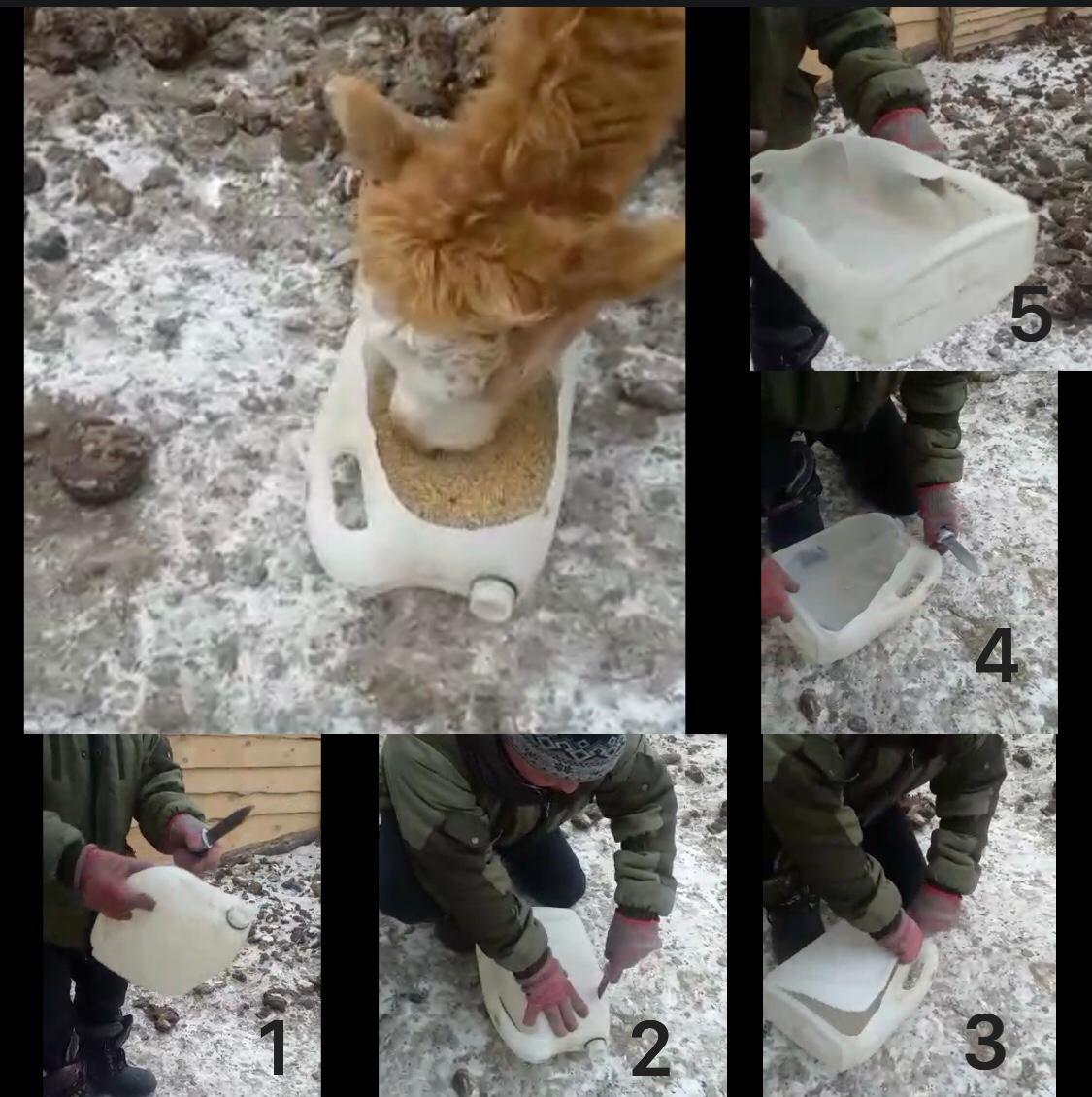 5

4

1

2

3