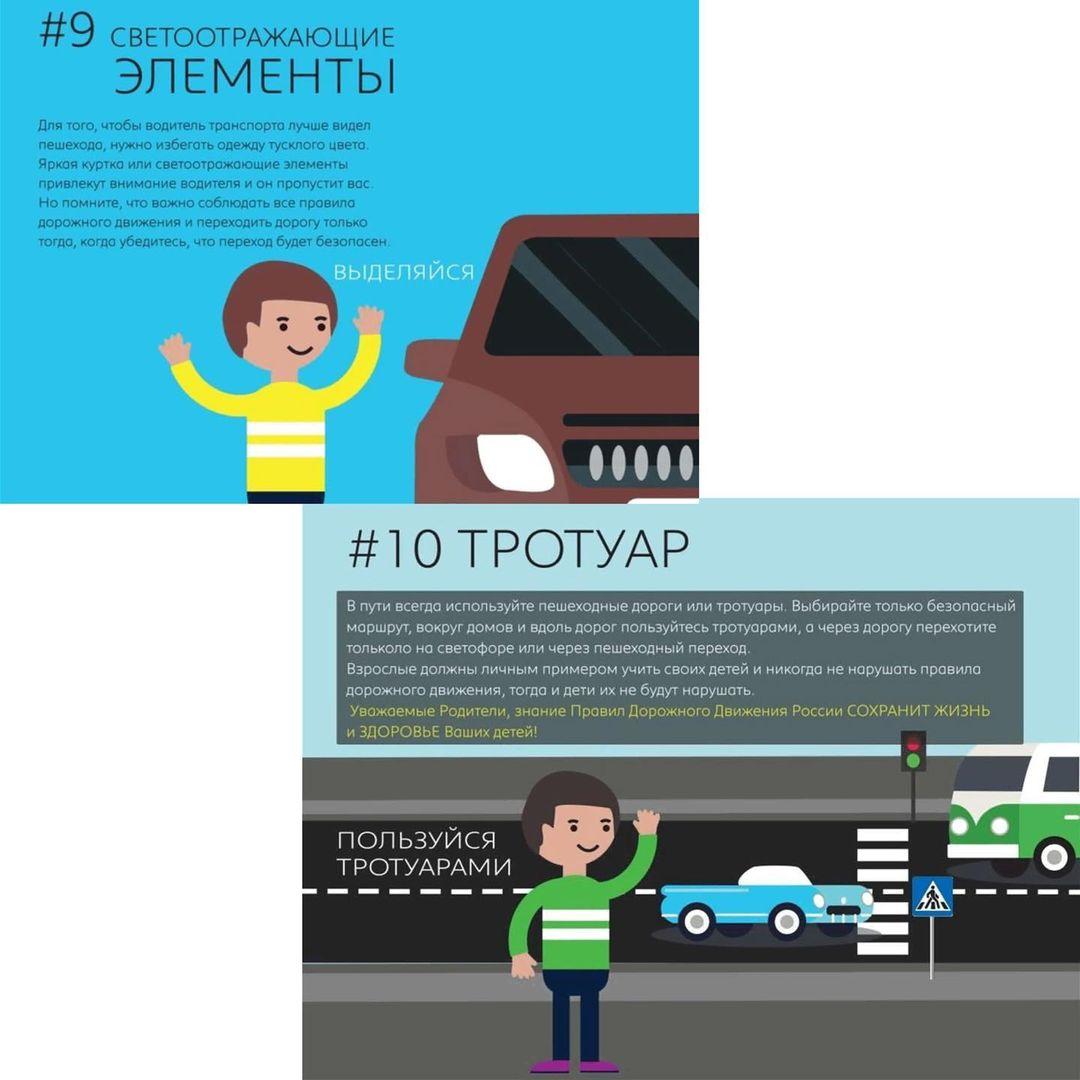 #9 СВЕТООТРАЖАЮЩИЕ ЭЛЕМЕНТЫ

Для того, чтобы водитель транспорта лучше видел пешехода, нужно избегать одежду тусклого цвета. Яркая куртка или светоотражающие элементы привлекут внимание водителя и он пропустит вас. Но помните, что важно соблюдать все правила дорожного движения и переходить дорогу только тогда, когда убедитесь, что переход будет безопасен.

ВЫДЕЛЯЙСЯ

#10 ТРОТУАР

В пути всегда используйте пешеходные дороги или тротуары. Выбирайте только безопасный маршрут, вокруг домов и вдоль дорог пользуйтесь тротуарами, а через дорогу перехотите тольколо на светофоре или через пешеходный переход.
Взрослые должны личным примером учить своих детей и никогда не нарушать правила дорожного движения, тогда и дети их не будут нарушать.
Уважаемые Родители, знание Правил Дорожного Движения России СОХРАНИТ ЖИЗНЬ и ЗДОРОВЬЕ Ваших детей!

ПОЛЬЗУЙСЯ ТРОТУАРАМИ